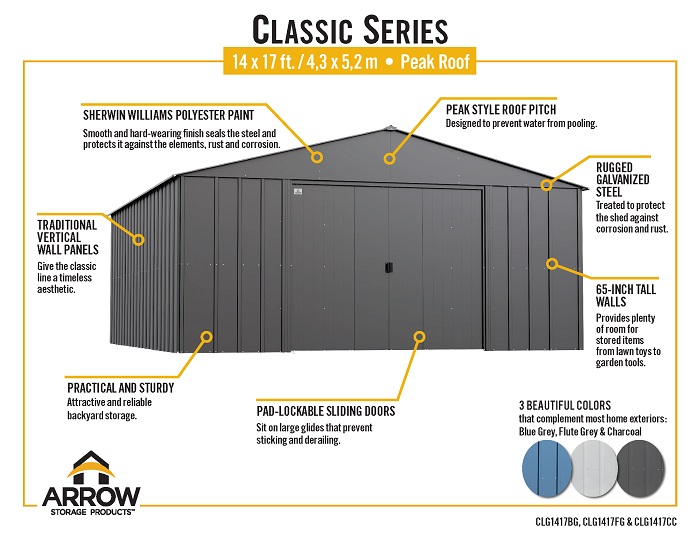 CLASSIC SERIES

14 x 17 ft. / 4,3 x 5,2 m • Peak Roof

SHERWIN WILLIAMS POLYESTER PAINT
Smooth and hard-wearing finish seals the steel and protects it against the elements, rust and corrosion.

PEAK STYLE ROOF PITCH
Designed to prevent water from pooling.

RUGGED GALVANIZED STEEL
Treated to protect the shed against corrosion and rust.

TRADITIONAL VERTICAL WALL PANELS
Give the classic line a timeless aesthetic.

65-INCH TALL WALLS
Provides plenty of room for stored items from lawn toys to garden tools.

PRACTICAL AND STURDY
Attractive and reliable backyard storage.

PAD-LOCKABLE SLIDING DOORS
Sit on large glides that prevent sticking and derailing.

3 BEAUTIFUL COLORS
that complement most home exteriors: Blue Grey, Flute Grey & Charcoal

ARROW
STORAGE PRODUCTS™

CLG1417BG, CLG1417FG & CLG1417CC