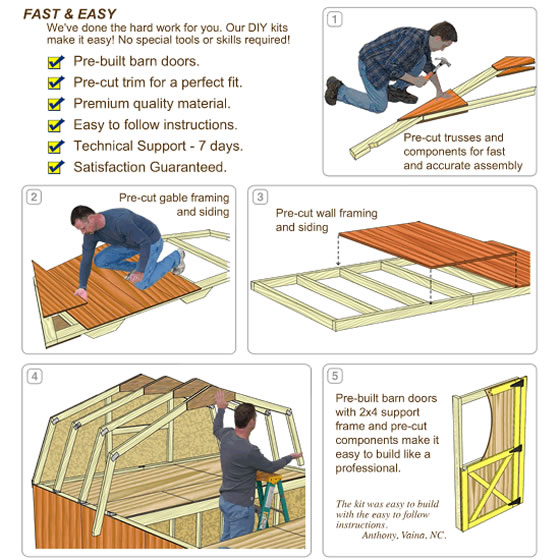 FAST & EASY
We've done the hard work for you. Our DIY kits make it easy! No special tools or skills required!

Pre-built barn doors.
Pre-cut trim for a perfect fit.
Premium quality material.
Easy to follow instructions.
Technical Support - 7 days.
Satisfaction Guaranteed.

1
Pre-cut trusses and components for fast and accurate assembly

2
Pre-cut gable framing and siding

3
Pre-cut wall framing and siding

4

5
Pre-built barn doors with 2x4 support frame and pre-cut components make it easy to build like a professional.

The kit was easy to build with the easy to follow instructions.
Anthony, Vaina, NC.