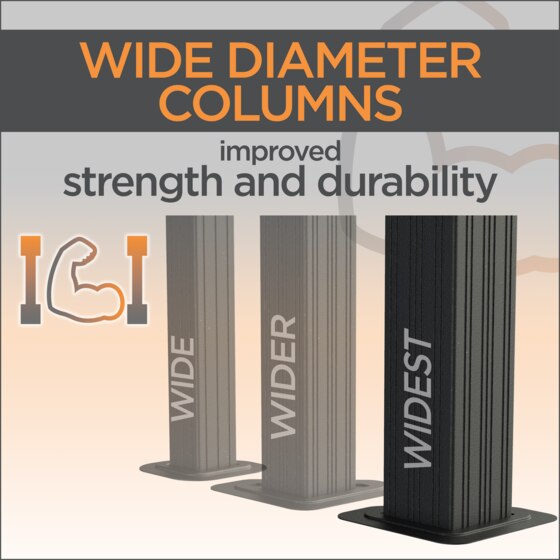 WIDE DIAMETER COLUMNS

improved
strength and durability

WIDE

WIDER

WIDEST