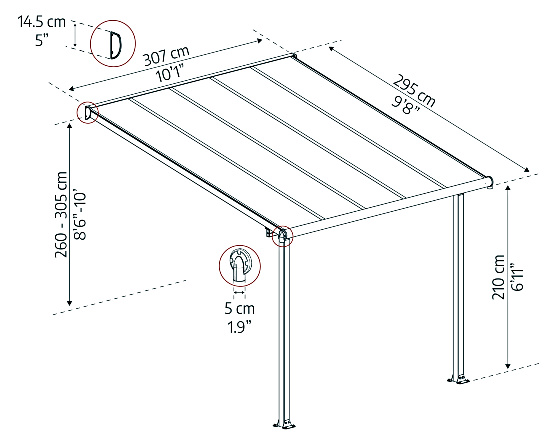 14.5 cm
5"

307 cm
10'1"

295 cm
9'8"

260 - 305 cm
8'6"-10'

5 cm
1.9"

210 cm
6'11"