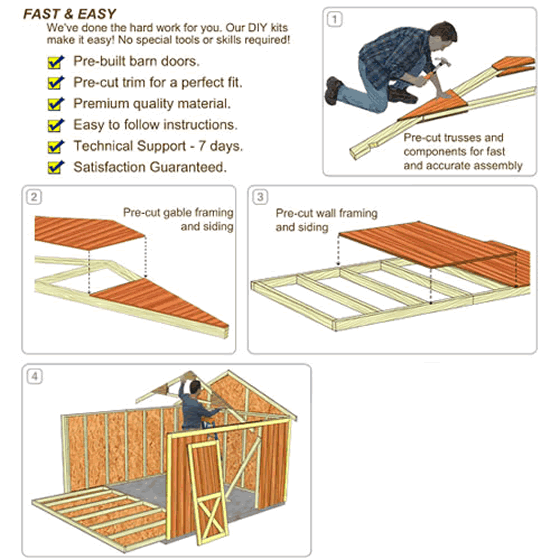 FAST & EASY
We've done the hard work for you. Our DIY kits make it easy! No special tools or skills required!

Pre-built barn doors.
Pre-cut trim for a perfect fit.
Premium quality material.
Easy to follow instructions.
Technical Support - 7 days.
Satisfaction Guaranteed.

1
Pre-cut trusses and components for fast and accurate assembly

2
Pre-cut gable framing and siding

3
Pre-cut wall framing and siding

4