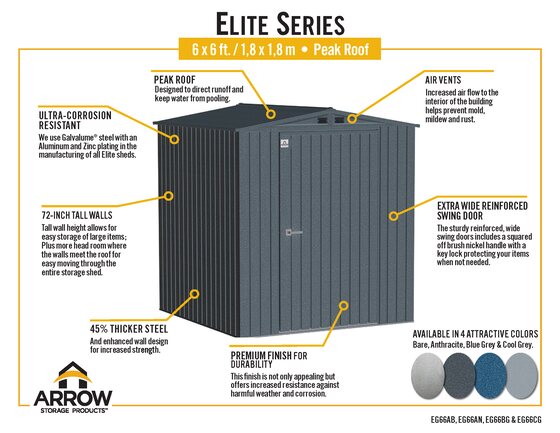 ELITE SERIES

6 x 6 ft. / 1,8 x 1,8 m • Peak Roof

PEAK ROOF
Designed to direct runoff and keep water from pooling.

AIR VENTS
Increased air flow to the interior of the building helps prevent mold, mildew and rust.

ULTRA-CORROSION RESISTANT
We use Galvalume® steel with an Aluminum and Zinc plating in the manufacturing of all Elite sheds.

72-INCH TALL WALLS
Tall wall height allows for easy storage of large items; Plus more head room where the walls meet the roof for easy moving through the entire storage shed.

EXTRA WIDE REINFORCED SWING DOOR
The sturdy reinforced, wide swing doors includes a squared off brush nickel handle with a key lock protecting your items when not needed.

45% THICKER STEEL
And enhanced wall design for increased strength.

PREMIUM FINISH FOR DURABILITY
This finish is not only appealing but offers increased resistance against harmful weather and corrosion.

AVAILABLE IN 4 ATTRACTIVE COLORS
Bare, Anthracite, Blue Grey & Cool Grey.

ARROW
STORAGE PRODUCTS™

EG66AB, EG66AN, EG66BG & EG66CG