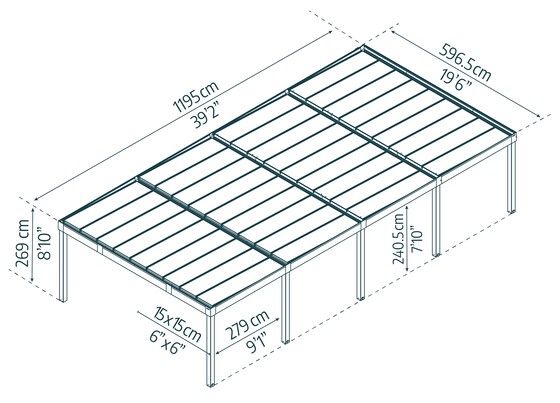 1195 cm
39'2"

596.5cm
19'6"

269 cm
8'10"

240.5cm
7'10"

15x15cm
6"x6"

279 cm
9'1"